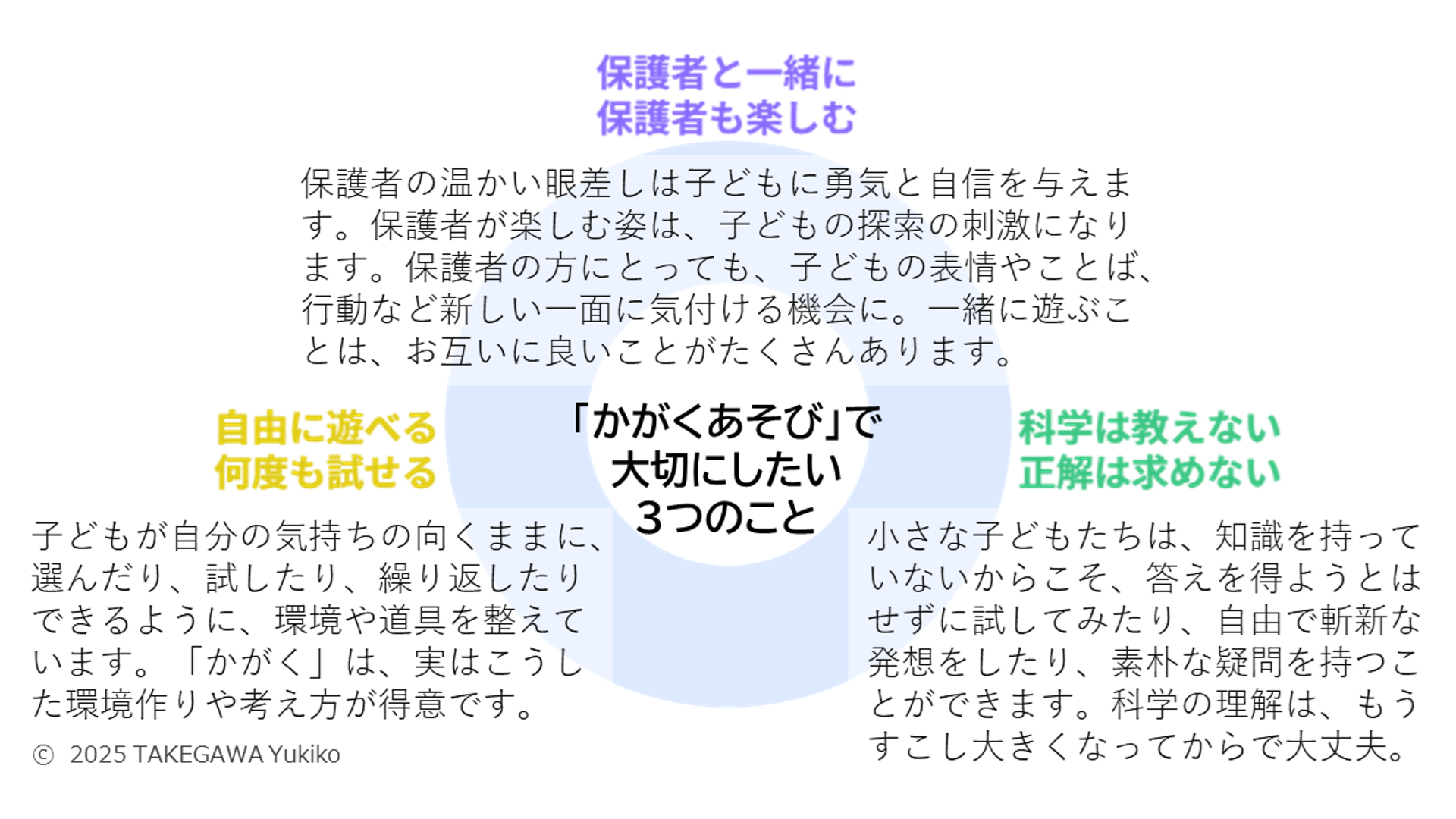 保護者と一緒に
保護者も楽しむ

保護者の温かい眼差しは子どもに勇気と自信を与えます。保護者が楽しむ姿は、子どもの探索の刺激になります。保護者の方にとっても、子どもの表情やことば、行動など新しい一面に気付ける機会に。一緒に遊ぶことは、お互いに良いことがたくさんあります。

自由に遊べる
何度も試せる

子どもが自分の気持ちの向くままに、選んだり、試したり、繰り返したりできるように、環境や道具を整えています。「かがく」は、実はこうした環境作りや考え方が得意です。

「かがくあそび」で
大切にしたい
3つのこと

科学は教えない
正解は求めない

小さな子どもたちは、知識を持っていないからこそ、答えを得ようとはせずに試してみたり、自由で斬新な発想をしたり、素朴な疑問を持つことができます。科学の理解は、もうすこし大きくなってからで大丈夫。

© 2025 TAKEGAWA Yukiko